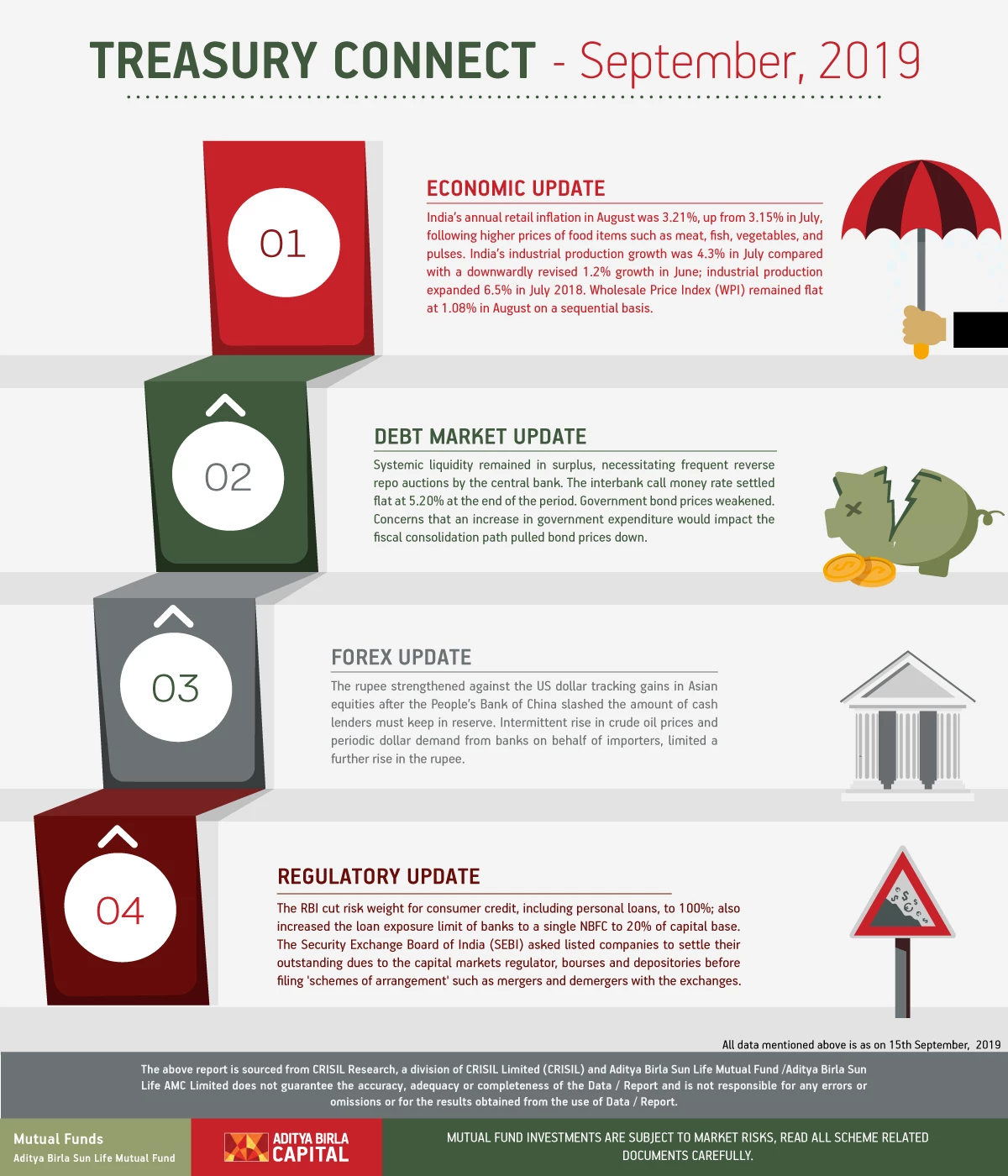 TREASURY CONNECT - September, 2019

01

ECONOMIC UPDATE

India's annual retail inflation in August was 3.21%, up from 3.15% in July, following higher prices of food items such as meat, fish, vegetables, and pulses. India's industrial production growth was 4.3% in July compared with a downwardly revised 1.2% growth in June; industrial production expanded 6.5% in July 2018. Wholesale Price Index (WPI) remained flat at 1.08% in August on a sequential basis.

02

DEBT MARKET UPDATE

Systemic liquidity remained in surplus, necessitating frequent reverse repo auctions by the central bank. The interbank call money rate settled flat at 5.20% at the end of the period. Government bond prices weakened. Concerns that an increase in government expenditure would impact the fiscal consolidation path pulled bond prices down.

03

FOREX UPDATE

The rupee strengthened against the US dollar tracking gains in Asian equities after the People's Bank of China slashed the amount of cash lenders must keep in reserve. Intermittent rise in crude oil prices and periodic dollar demand from banks on behalf of importers, limited a further rise in the rupee.

04

REGULATORY UPDATE

The RBI cut risk weight for consumer credit, including personal loans, to 100%; also increased the loan exposure limit of banks to a single NBFC to 20% of capital base. The Security Exchange Board of India (SEBI) asked listed companies to settle their outstanding dues to the capital markets regulator, bourses and depositories before filing 'schemes of arrangement' such as mergers and demergers with the exchanges.

All data mentioned above is as on 15th September, 2019

The above report is sourced from CRISIL Research, a division of CRISIL Limited (CRISIL) and Aditya Birla Sun Life Mutual Fund /Aditya Birla Sun Life AMC Limited does not guarantee the accuracy, adequacy or completeness of the Data / Report and is not responsible for any errors or omissions or for the results obtained from the use of Data / Report.

Mutual Funds
Aditya Birla Sun Life Mutual Fund

ADITYA BIRLA CAPITAL

MUTUAL FUND INVESTMENTS ARE SUBJECT TO MARKET RISKS, READ ALL SCHEME RELATED DOCUMENTS CAREFULLY.